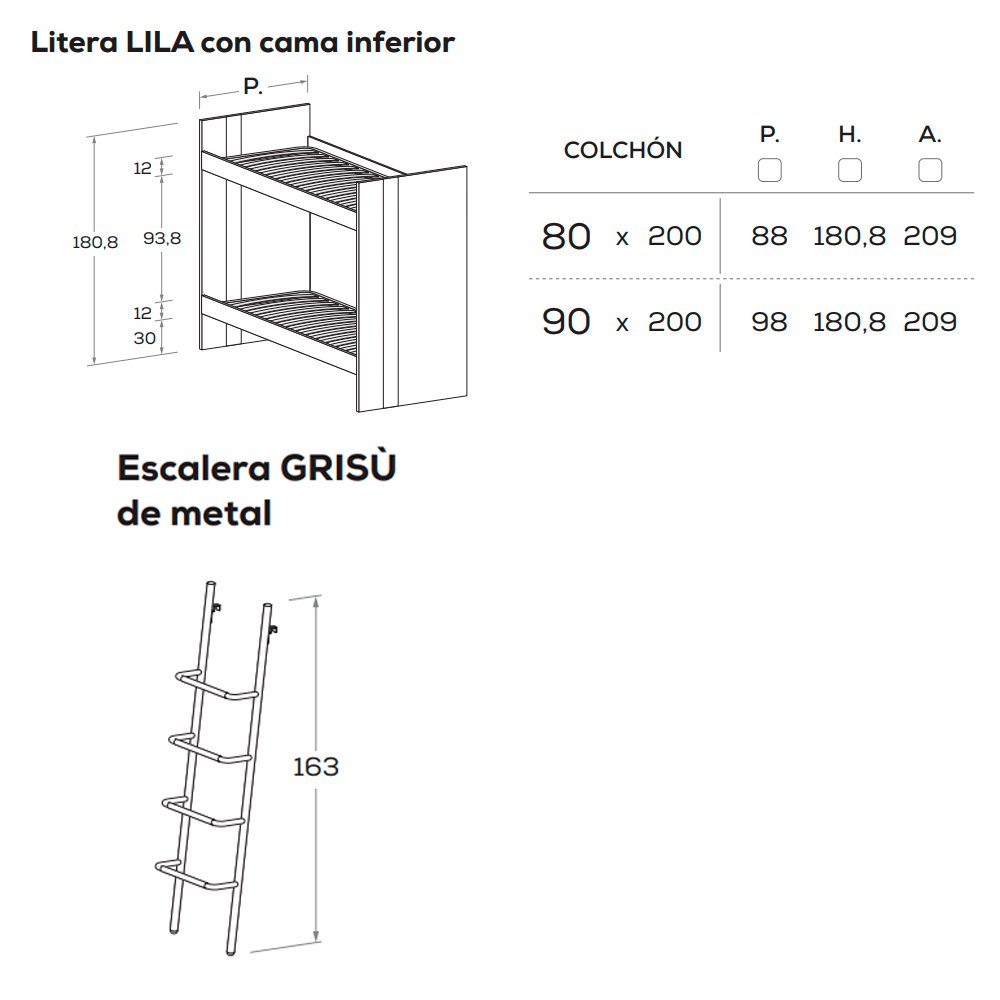 Litera LILA con cama inferior

P.

180,8

12

93,8

12

30

| COLCHÓN | P. | H. | A. |
|---|---|---|---|
| 80 x 200 | 88 | 180,8 | 209 |
| 90 x 200 | 98 | 180,8 | 209 |

Escalera GRISÙ de metal

163